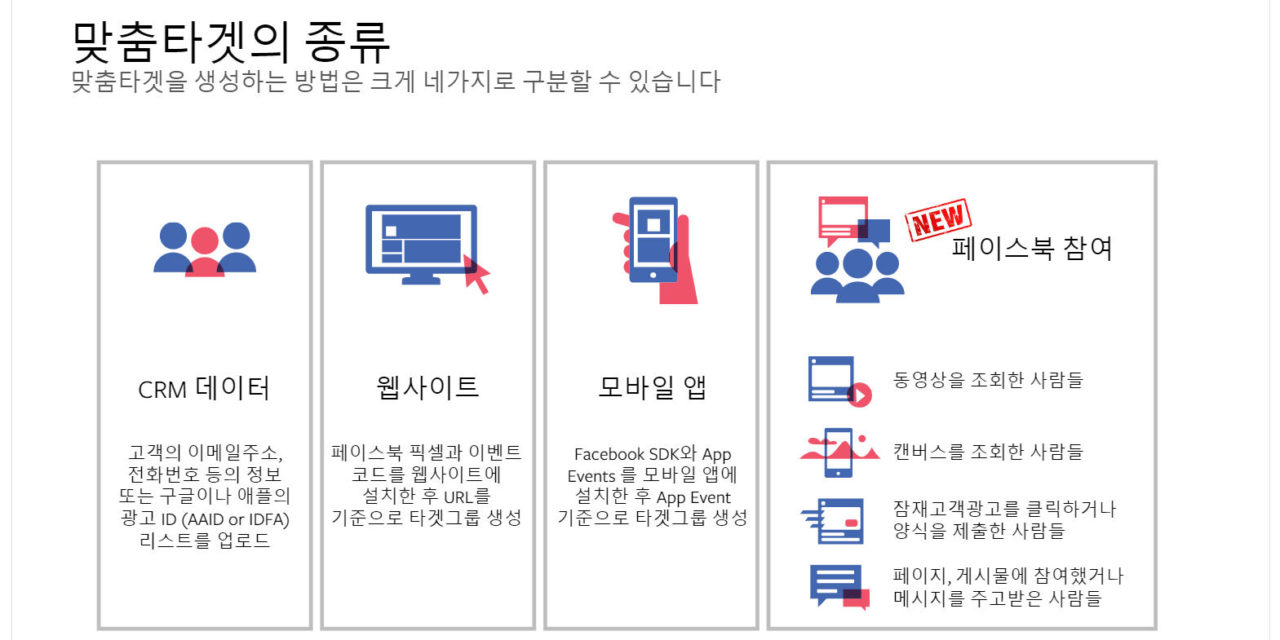 맞춤타겟의 종류
맞춤타겟을 생성하는 방법은 크게 네가지로 구분할 수 있습니다

CRM 데이터

고객의 이메일주소, 전화번호 등의 정보 또는 구글이나 애플의 광고 ID (AAID or IDFA) 리스트를 업로드

웹사이트

페이스북 픽셀과 이벤트 코드를 웹사이트에 설치한 후 URL를 기준으로 타겟그룹 생성

모바일 앱

Facebook SDK와 App Events 를 모바일 앱에 설치한 후 App Event 기준으로 타겟그룹 생성

NEW
페이스북 참여

동영상을 조회한 사람들

캔버스를 조회한 사람들

잠재고객광고를 클릭하거나 양식을 제출한 사람들

페이지, 게시물에 참여했거나 메시지를 주고받은 사람들